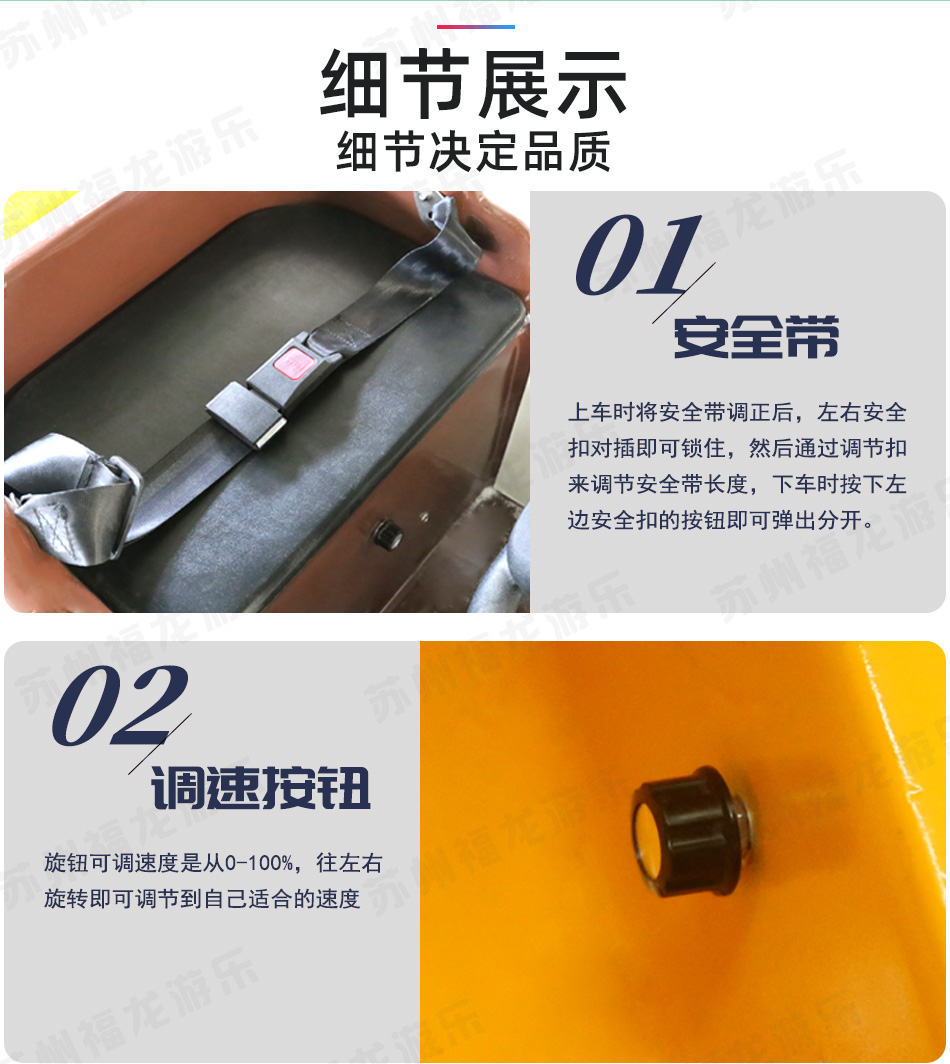 细节展示
细节决定品质

01
安全带

上车时将安全带调正后，左右安全扣对插即可锁住，然后通过调节扣来调节安全带长度，下车时按下左边安全扣的按钮即可弹出分开。

02
调速按钮

旋钮可调速度是从0-100%，往左右旋转即可调节到自己适合的速度

苏州福龙游乐