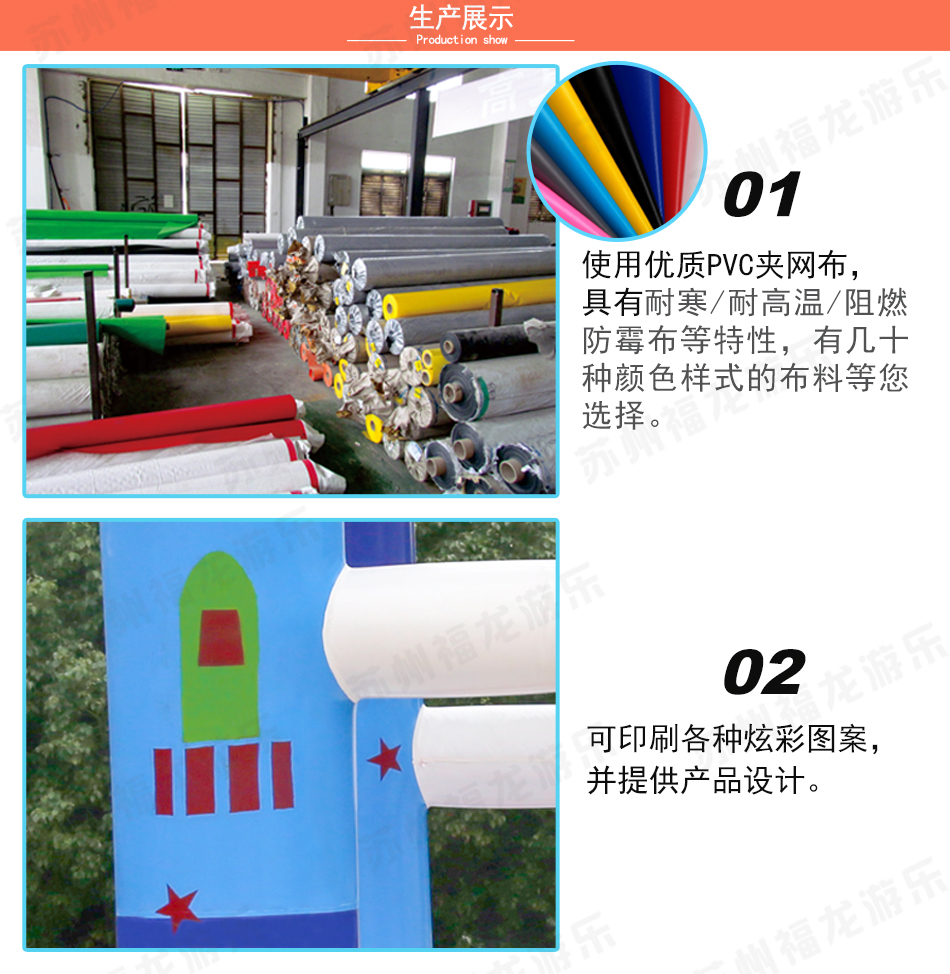 生产展示
Production show

01
使用优质PVC夹网布，具有耐寒/耐高温/阻燃防霉布等特性，有几十种颜色样式的布料等您选择。

02
可印刷各种炫彩图案，并提供产品设计。

苏州福龙游乐